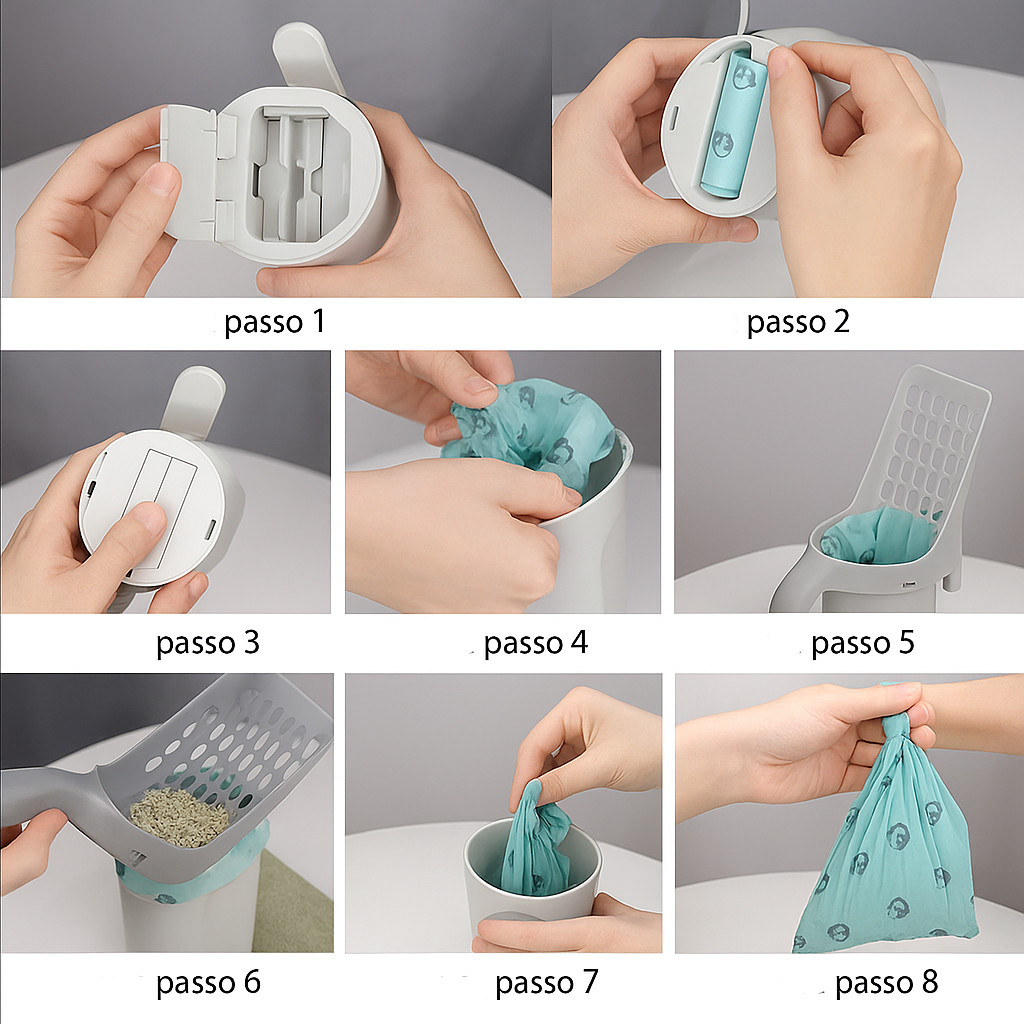 passo 1

passo 2

passo 3

passo 4

passo 5

passo 6

passo 7

passo 8