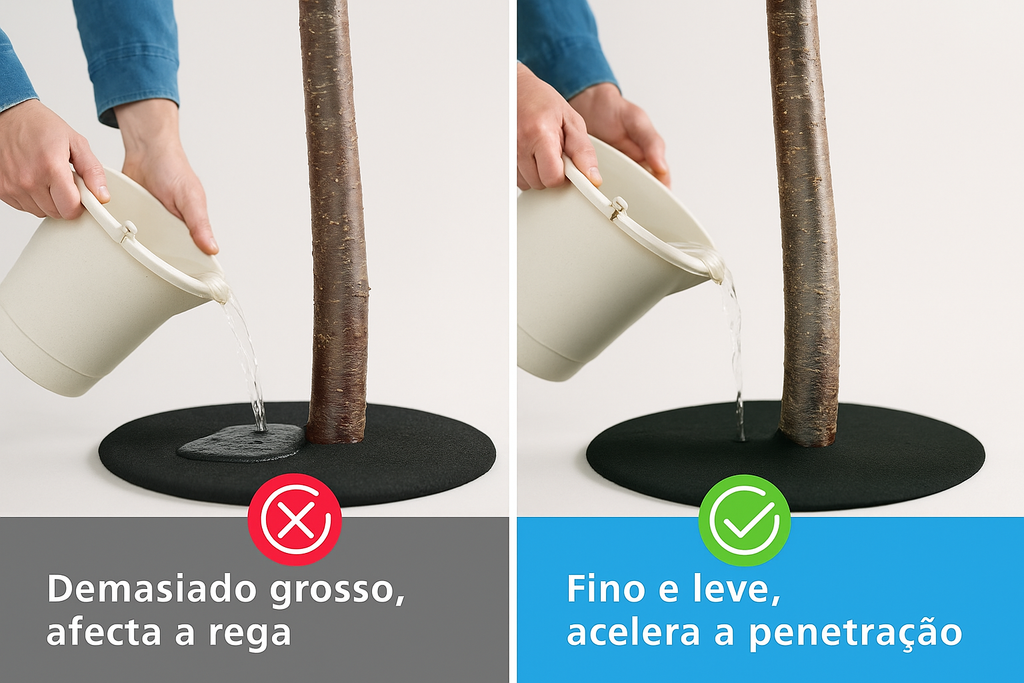 Demasiado grosso, afecta a rega

Fino e leve, acelera a penetração