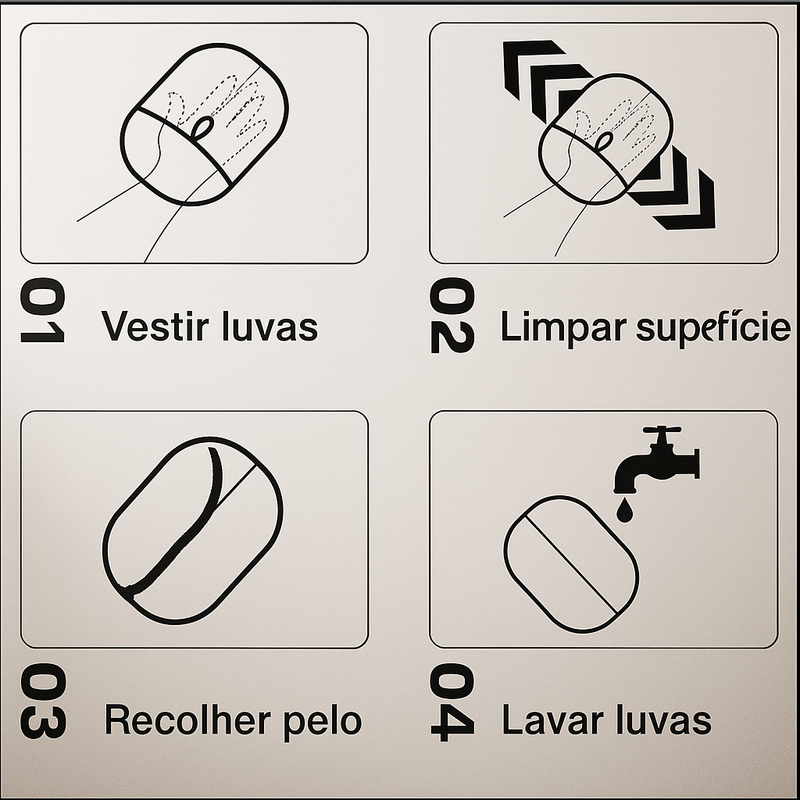 01 Vestir luvas

02 Limpar supefície

03 Recolher pelo

04 Lavar luvas